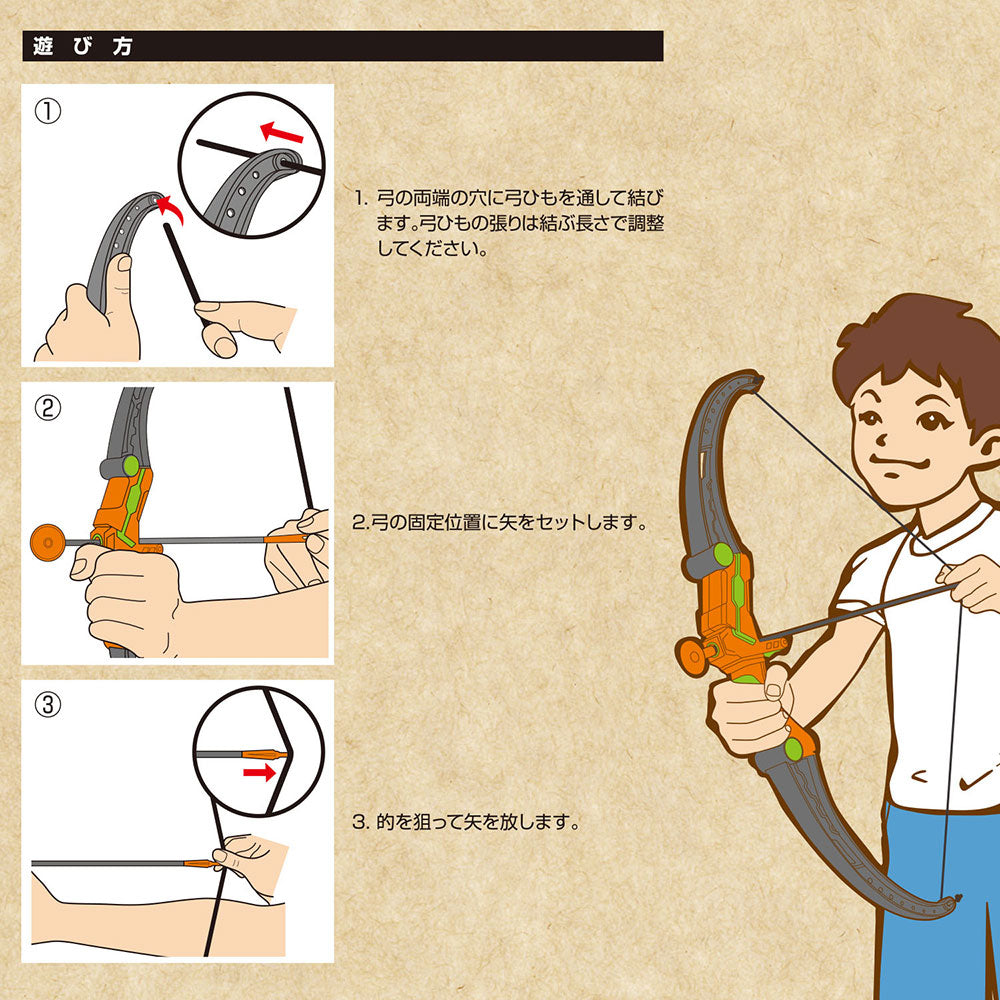 遊び方

①

1. 弓の両端の穴に弓ひもを通して結びます。弓ひもの張りは結ぶ長さで調整してください。

②

2.弓の固定位置に矢をセットします。

③

3. 的を狙って矢を放します。