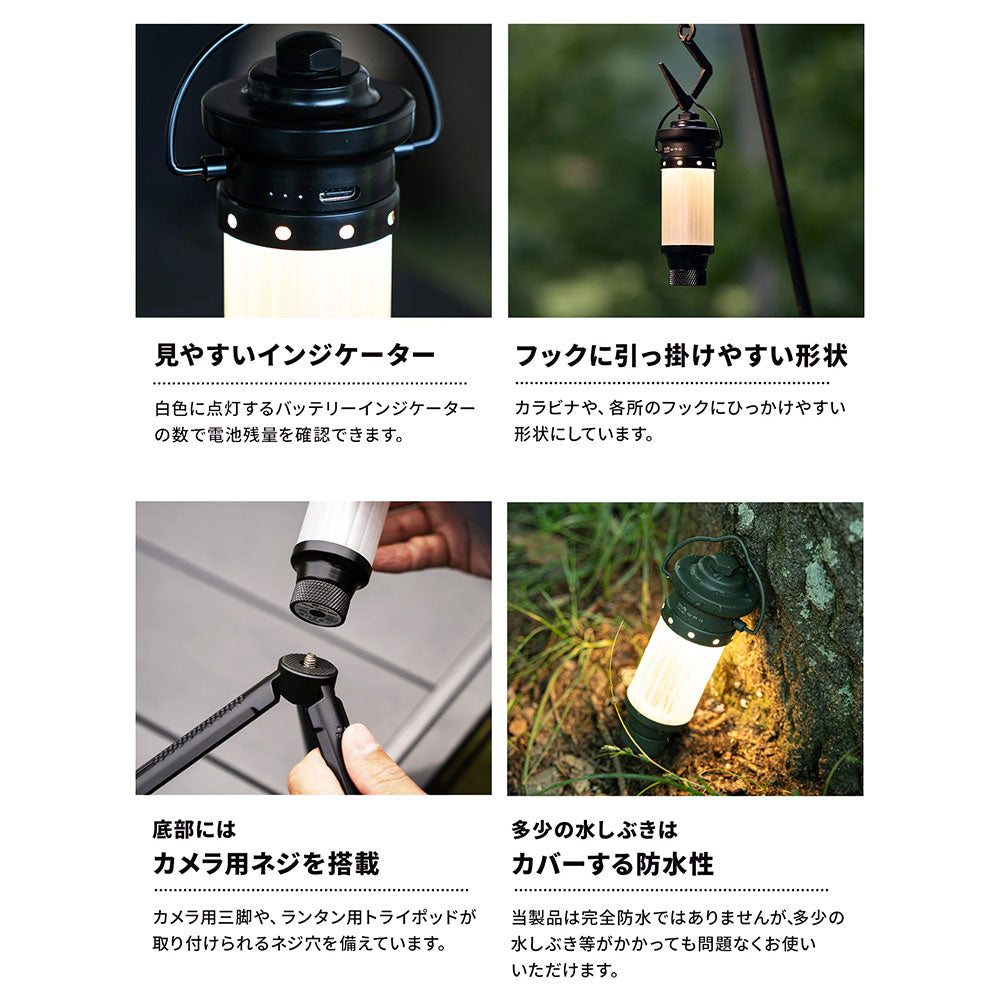 見やすいインジケーター

白色に点灯するバッテリーインジケーターの数で電池残量を確認できます。

フックに引っ掛けやすい形状

カラビナや、各所のフックにひっかけやすい形状にしています。

底部には
カメラ用ネジを搭載

カメラ用三脚や、ランタン用トライポッドが取り付けられるネジ穴を備えています。

多少の水しぶきは
カバーする防水性

当製品は完全防水ではありませんが、多少の水しぶき等がかかっても問題なくお使いいただけます。