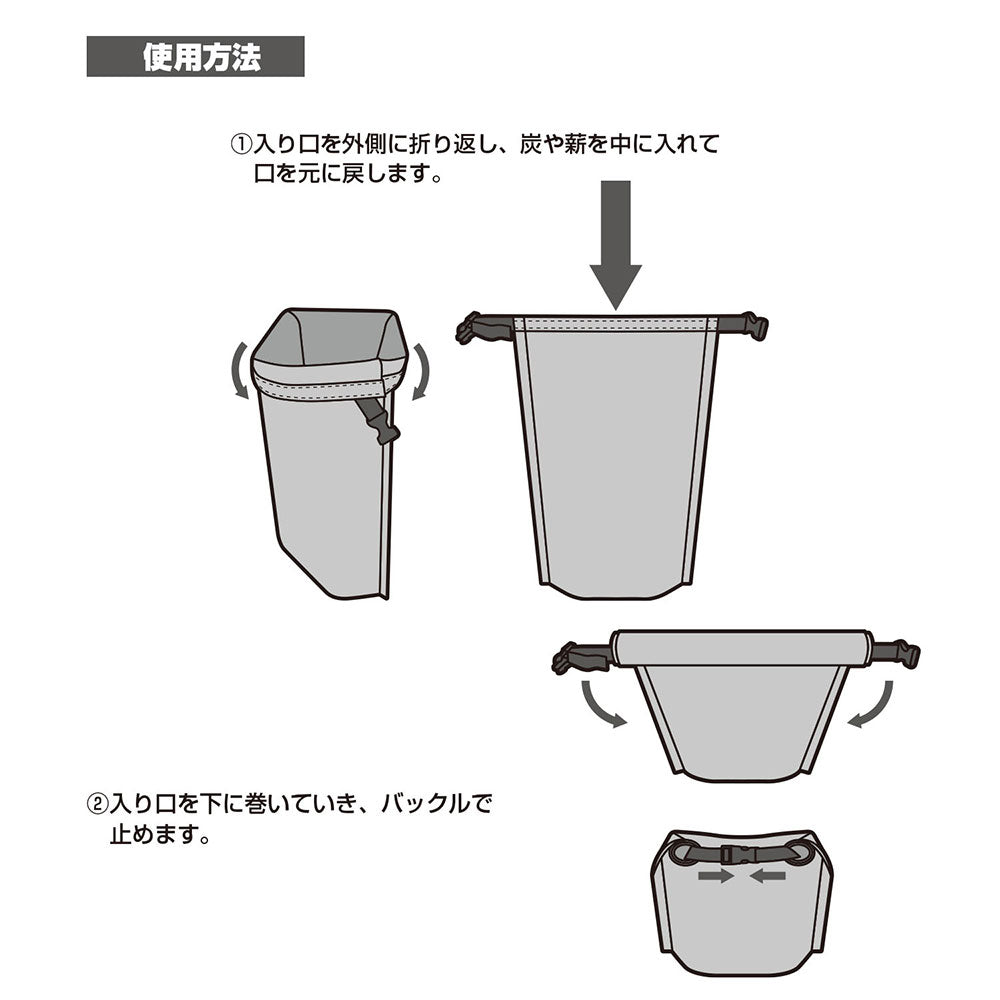 使用方法

①入り口を外側に折り返し、炭や薪を中に入れて口を元に戻します。

②入り口を下に巻いていき、バックルで止めます。