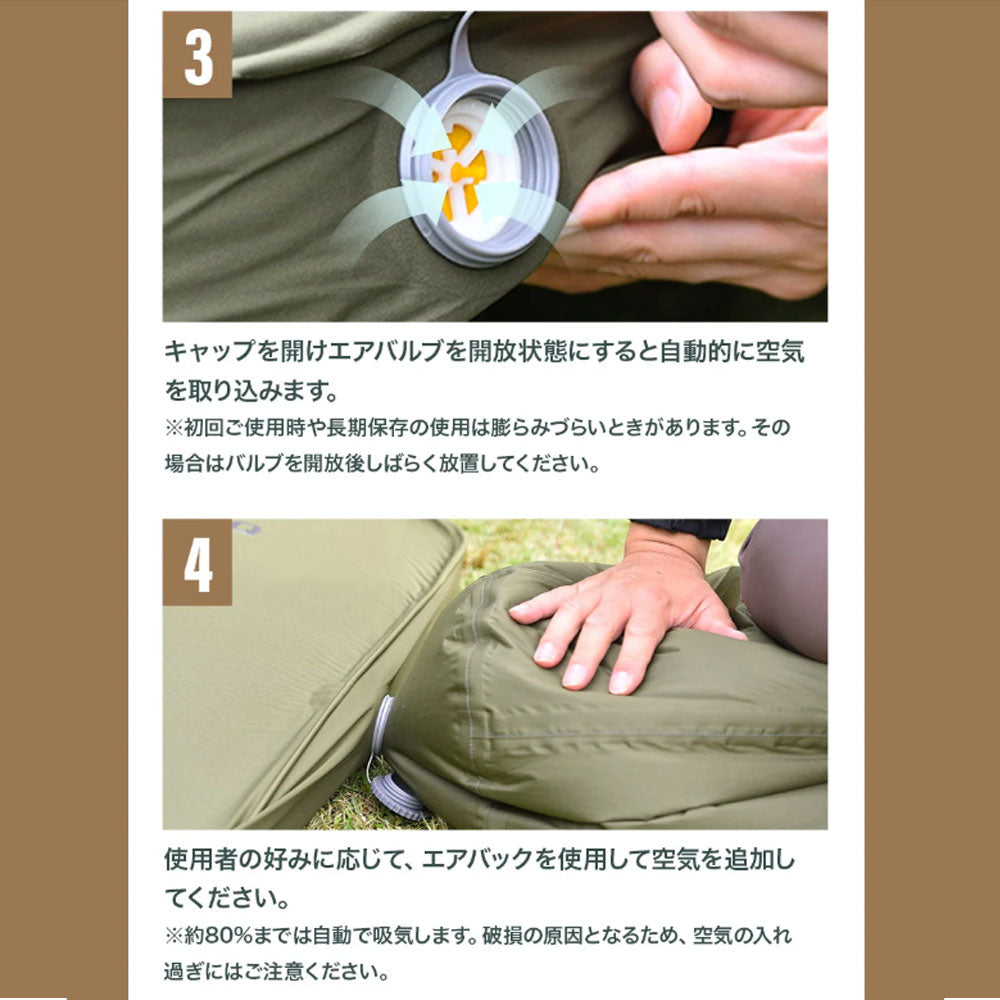 3

キャップを開けエアバルブを開放状態にすると自動的に空気を取り込みます。
※初回ご使用時や長期保存の使用は膨らみづらいときがあります。その場合はバルブを開放後しばらく放置してください。

4

使用者の好みに応じて、エアバックを使用して空気を追加してください。
※約80%までは自動で吸気します。破損の原因となるため、空気の入れ過ぎにはご注意ください。