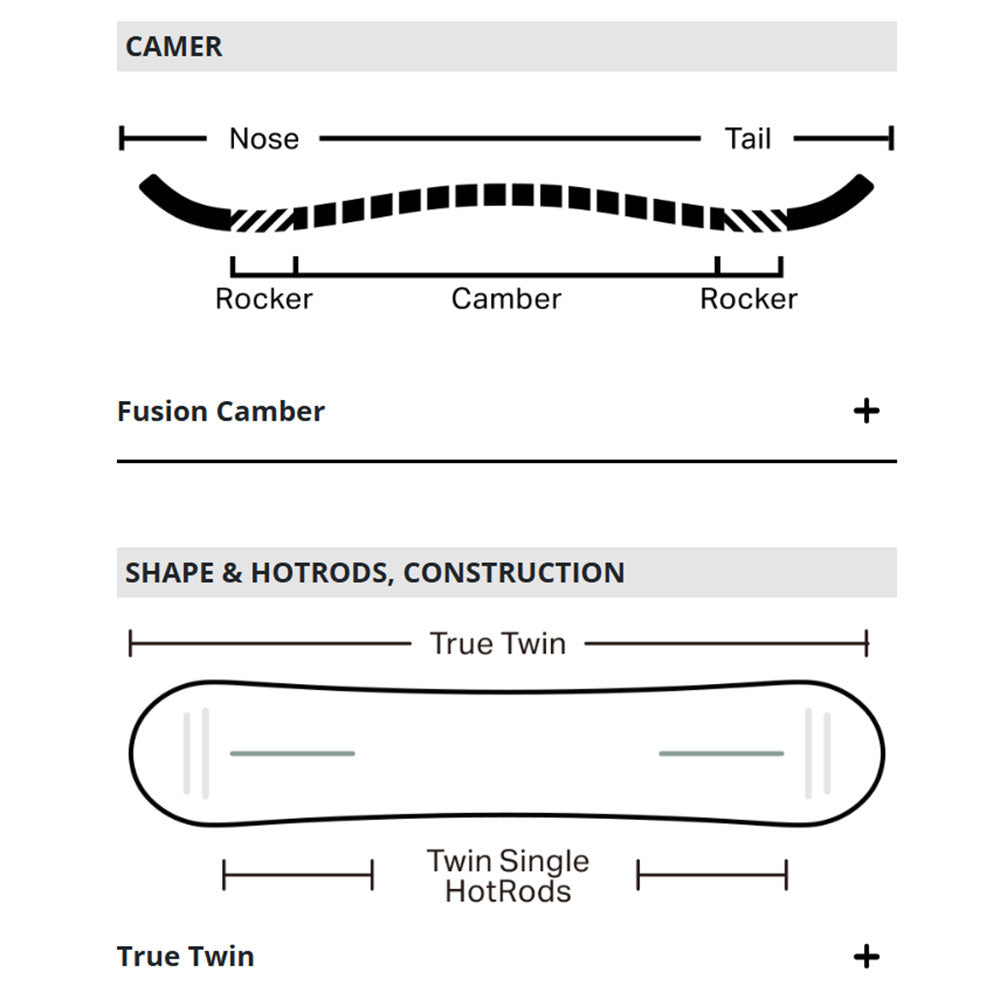 CAMER

Nose

Tail

Rocker

Camber

Rocker

Fusion Camber

+

SHAPE & HOTRODS, CONSTRUCTION

True Twin

Twin Single HotRods

True Twin

+